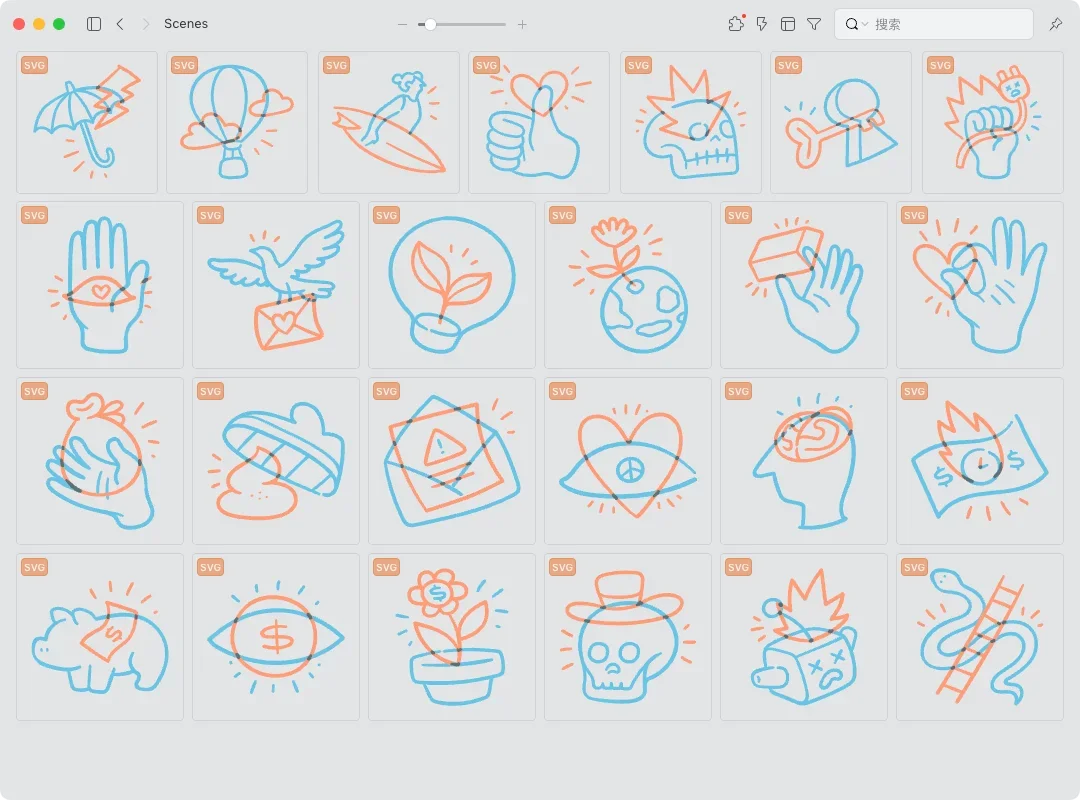 Scenes

搜索

SVG
SVG
SVG
SVG
SVG
SVG
SVG
SVG
SVG
SVG
SVG
SVG
SVG
SVG
SVG
SVG
SVG
SVG
SVG
SVG
SVG
SVG
SVG
SVG
SVG