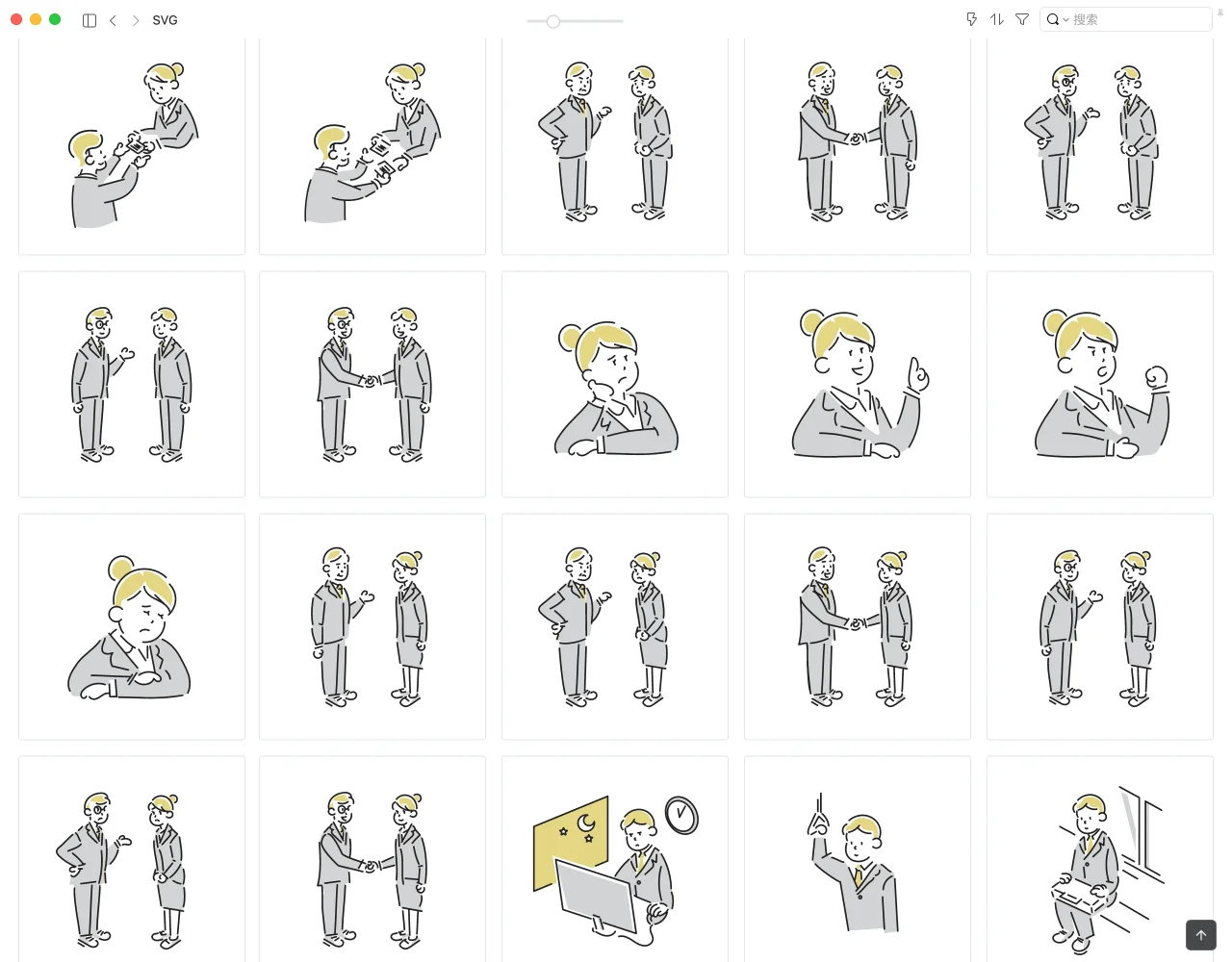 SVG

搜索